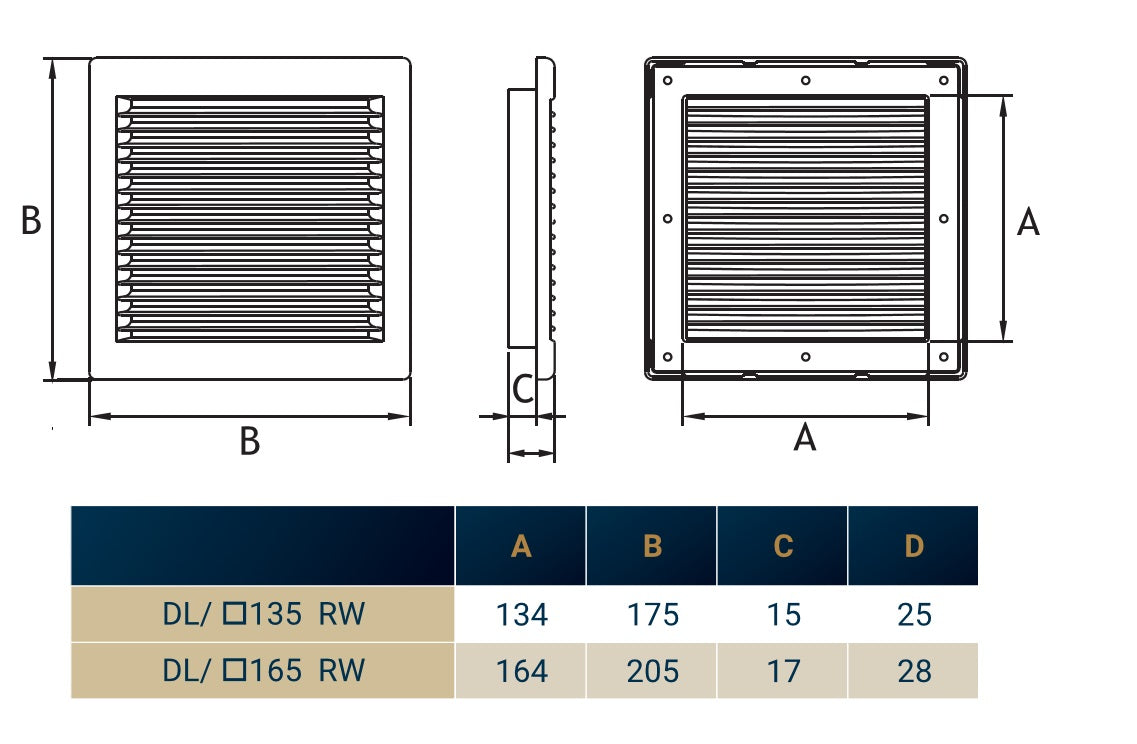 B

B

C

A

A

| | A | B | C | D |
|---|---|---|---|---|
| DL/ □135 RW | 134 | 175 | 15 | 25 |
| DL/ □165 RW | 164 | 205 | 17 | 28 |