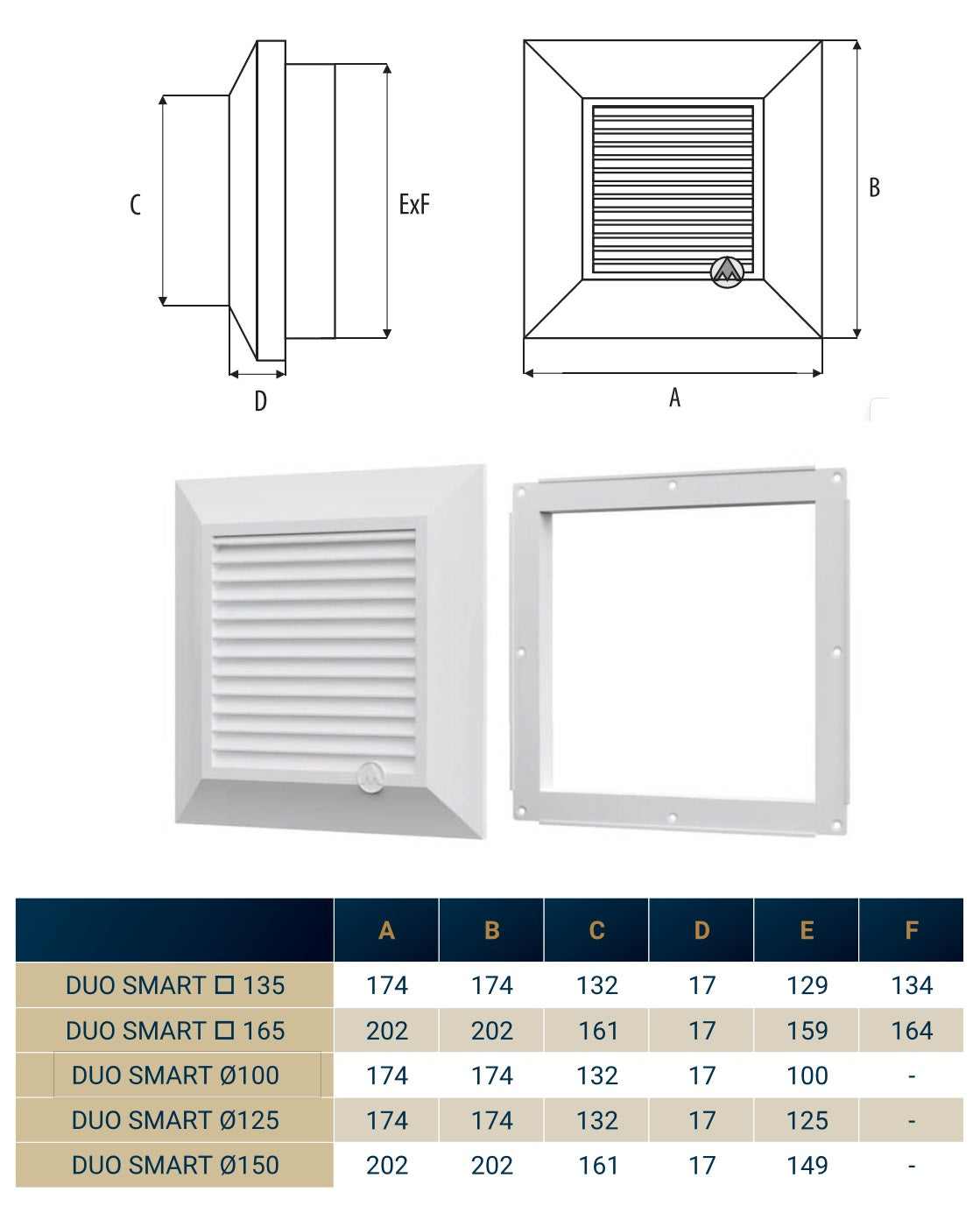 C

ExF

D

B

A

| | A | B | C | D | E | F |
|---|---|---|---|---|---|---|
| DUO SMART □ 135 | 174 | 174 | 132 | 17 | 129 | 134 |
| DUO SMART □ 165 | 202 | 202 | 161 | 17 | 159 | 164 |
| DUO SMART Ø100 | 174 | 174 | 132 | 17 | 100 | - |
| DUO SMART Ø125 | 174 | 174 | 132 | 17 | 125 | - |
| DUO SMART Ø150 | 202 | 202 | 161 | 17 | 149 | - |